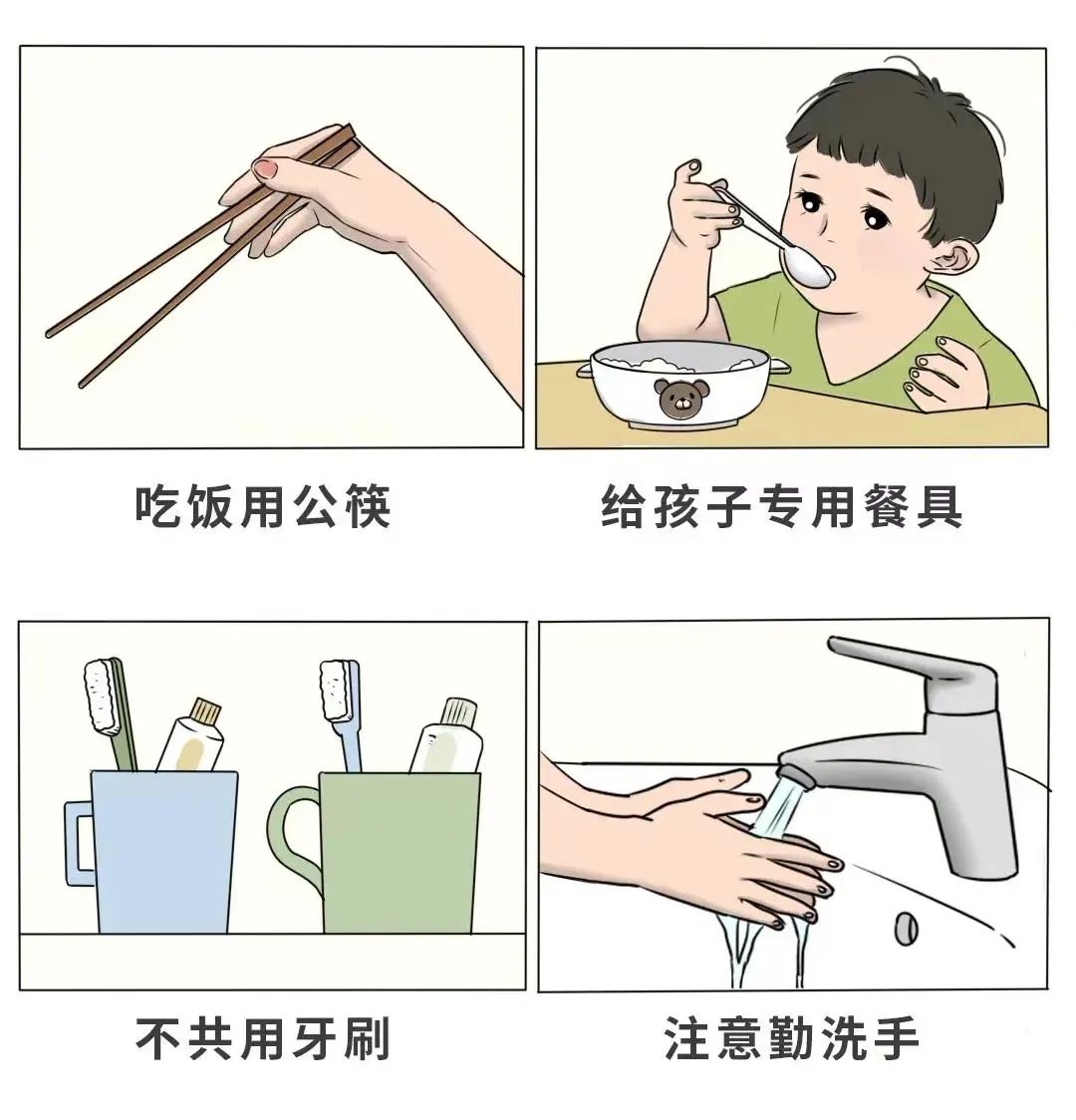 吃饭用公筷

给孩子专用餐具

不共用牙刷

注意勤洗手