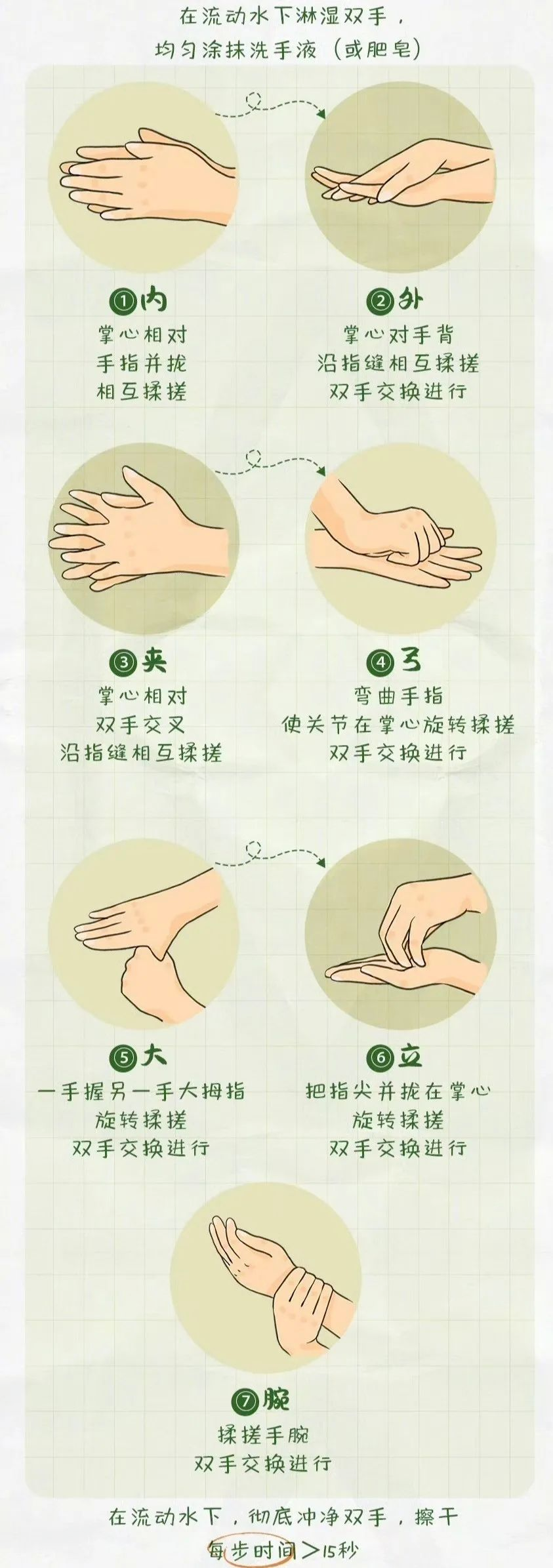 在流动水下淋湿双手，
均匀涂抹洗手液（或肥皂）

①内
掌心相对
手指并拢
相互揉搓

②外
掌心对手背
沿指缝相互揉搓
双手交换进行

③夹
掌心相对
双手交叉
沿指缝相互揉搓

④弓
弯曲手指
使关节在掌心旋转揉搓
双手交换进行

⑤大
一手握另一手大拇指
旋转揉搓
双手交换进行

⑥立
把指尖并拢在掌心
旋转揉搓
双手交换进行

⑦腕
揉搓手腕
双手交换进行

在流动水下，彻底冲净双手，擦干
每步时间＞15秒